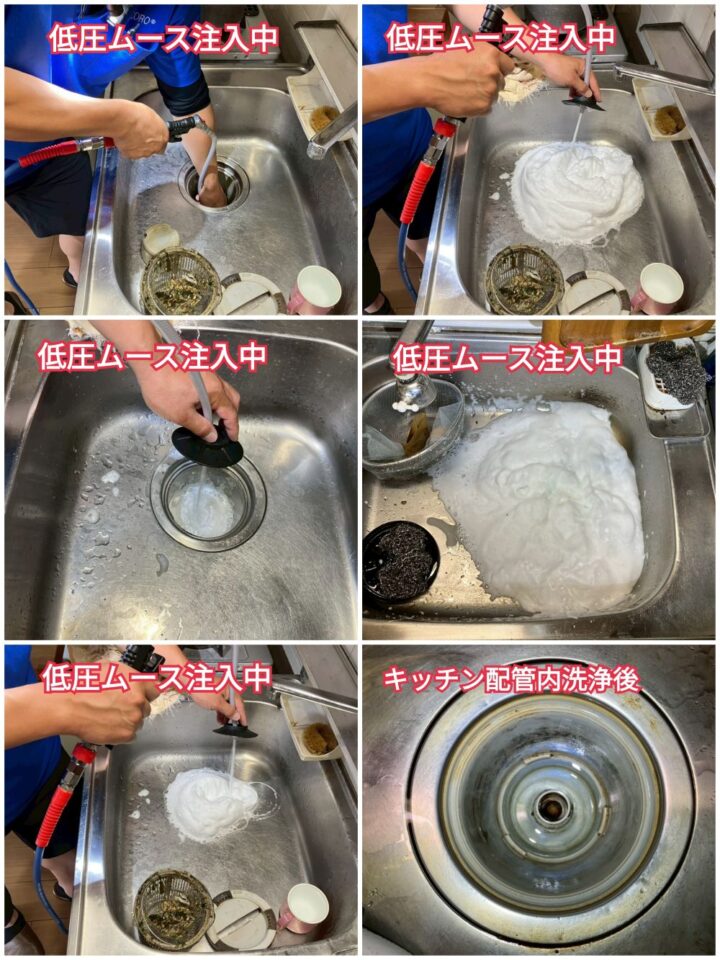 低圧ムース注入中

低圧ムース注入中

低圧ムース注入中

低圧ムース注入中

低圧ムース注入中

キッチン配管内洗浄後