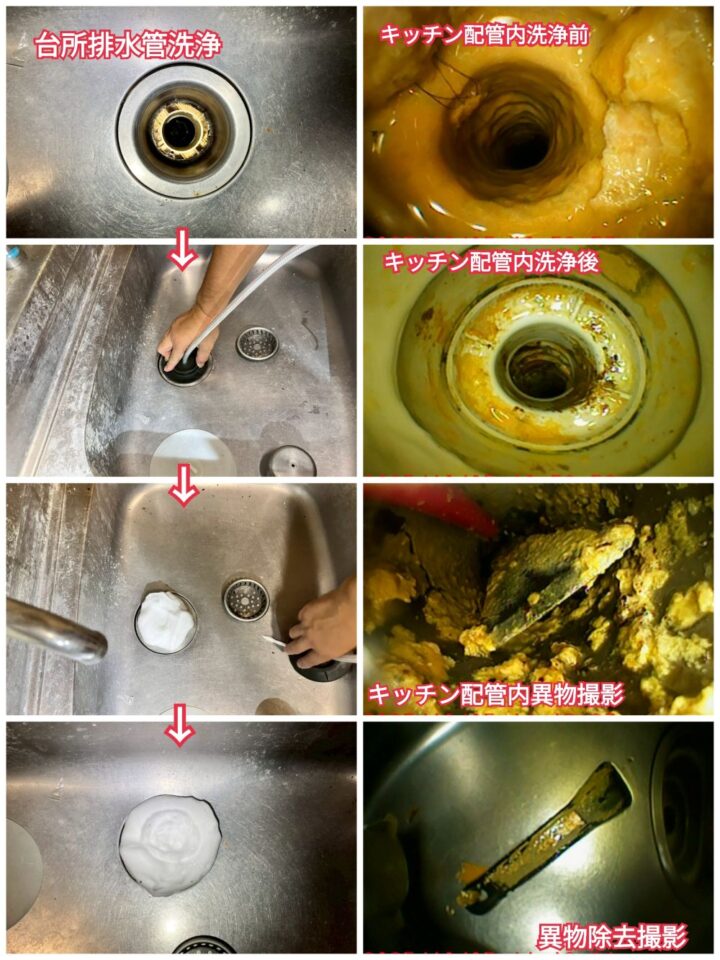 台所排水管洗浄

キッチン配管内洗浄前

キッチン配管内洗浄後

キッチン配管内異物撮影

異物除去撮影