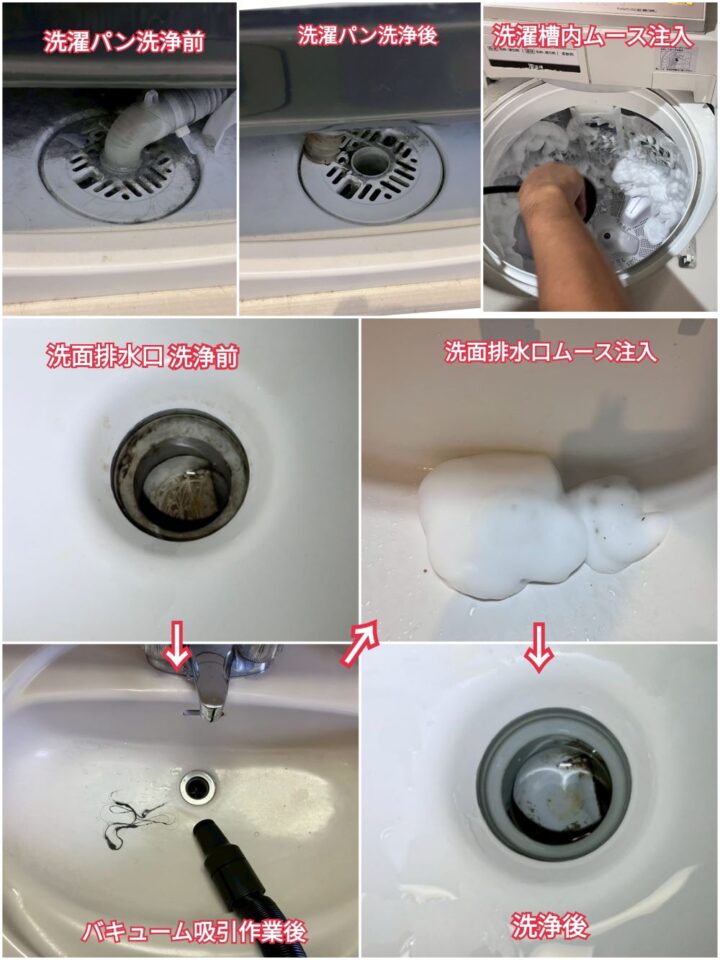 洗濯パン洗浄前

洗濯パン洗浄後

洗濯槽内ムース注入

洗面排水口 洗浄前

洗面排水口ムース注入

バキューム吸引作業後

洗浄後